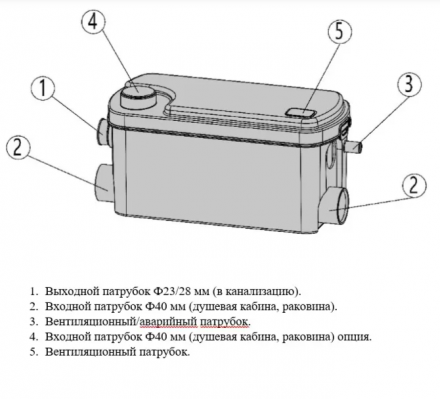 4

5

1

3

2

2

1. Выходной патрубок Ф23/28 мм (в канализацию).
2. Входной патрубок Ф40 мм (душевая кабина, раковина).
3. Вентиляционный/аварийный патрубок.
4. Входной патрубок Ф40 мм (душевая кабина, раковина) опция.
5. Вентиляционный патрубок.