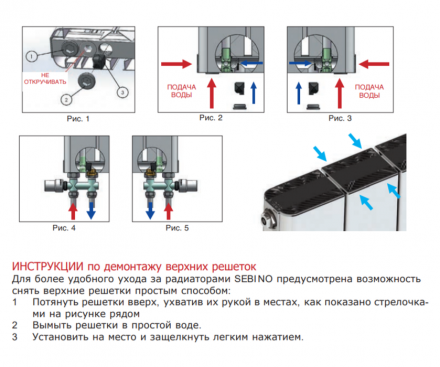 1

НЕ ОТКРУЧИВАТЬ

2

3

Рис. 1

ПОДАЧА ВОДЫ

Рис. 2

ПОДАЧА ВОДЫ

Рис. 3

Рис. 4

Рис. 5

ИНСТРУКЦИИ по демонтажу верхних решеток
Для более удобного ухода за радиаторами SEBINO предусмотрена возможность снять верхние решетки простым способом:
1 Потянуть решетки вверх, ухватив их рукой в местах, как показано стрелочками на рисунке рядом
2 Вымыть решетки в простой воде.
3 Установить на место и защелкнуть легким нажатием.