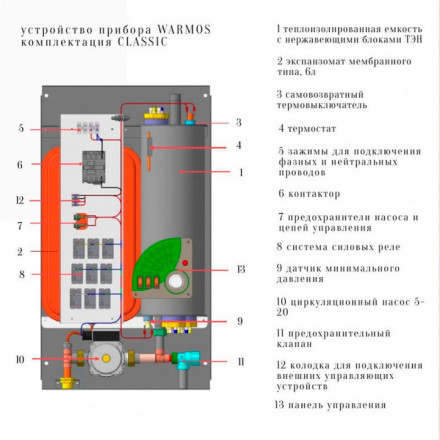 устройство прибора WARMOS
комплектация CLASSIC

5
6
12
7
2
8
10
3
4
1
13
9
11

1 теплоизолированная емкость с нержавеющими блоками ТЭН

2 экспанзомат мембранного типа, 6л

3 самовозвратный термовыключатель

4 термостат

5 зажимы для подключения фазных и нейтральных проводов

6 контактор

7 предохранители насоса и цепей управления

8 система силовых реле

9 датчик минимального давления

10 циркуляционный насос 5-20

11 предохранительный клапан

12 колодка для подключения внешних управляющих устройств

13 панель управления