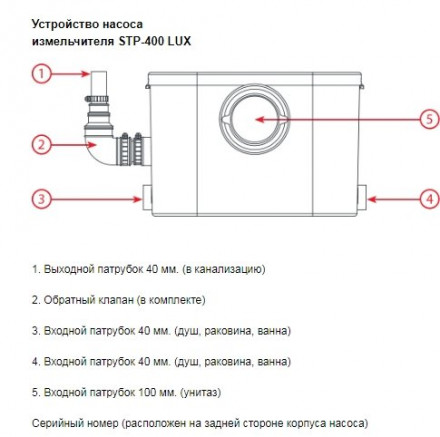 Устройство насоса
измельчителя STP-400 LUX

1

2

3

5

4

1. Выходной патрубок 40 мм. (в канализацию)

2. Обратный клапан (в комплекте)

3. Входной патрубок 40 мм. (душ, раковина, ванна)

4. Входной патрубок 40 мм. (душ, раковина, ванна)

5. Входной патрубок 100 мм. (унитаз)

Серийный номер (расположен на задней стороне корпуса насоса)